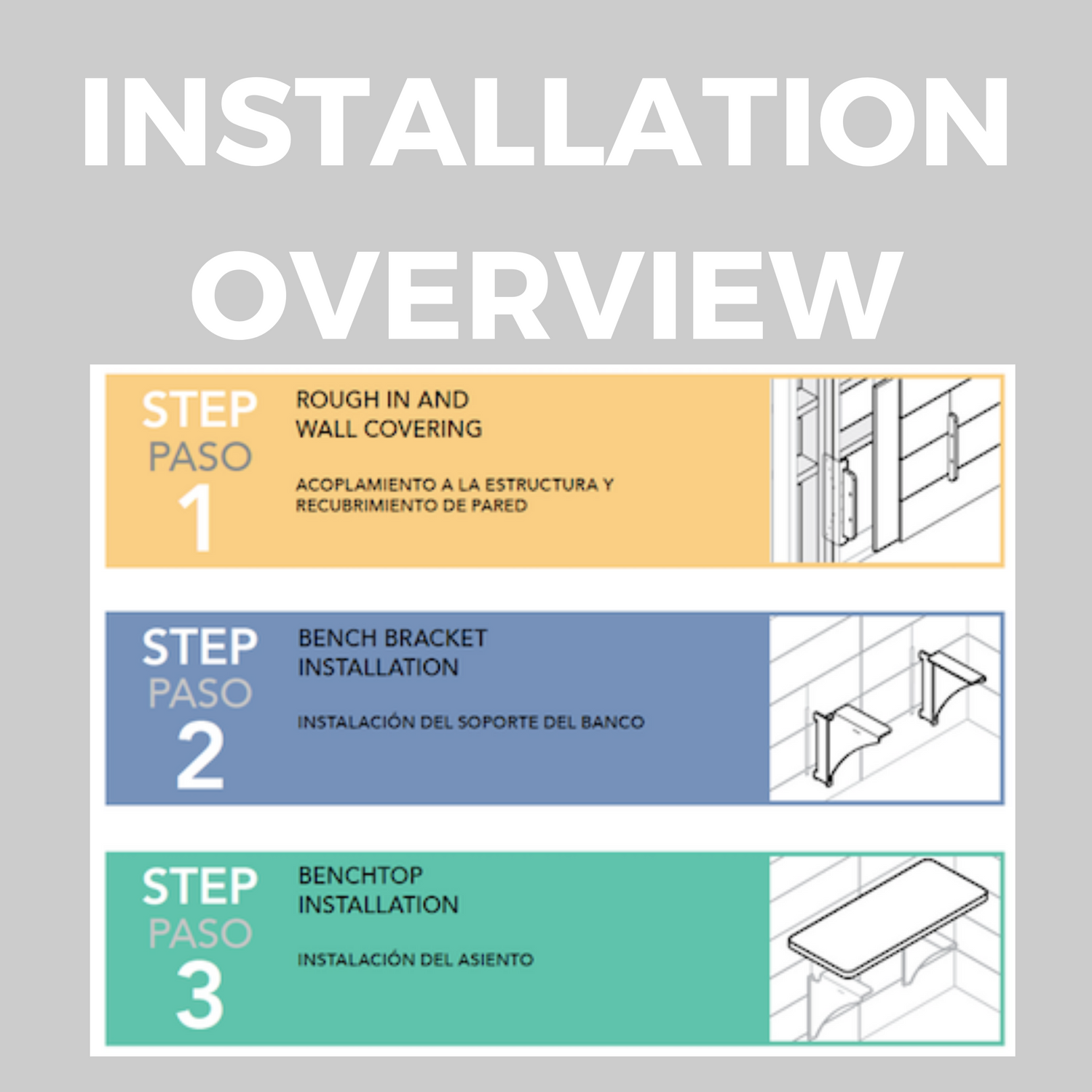 INSTALLATION OVERVIEW

STEP
PASO
1

ROUGH IN AND
WALL COVERING

ACOPLAMIENTO A LA ESTRUCTURA Y RECUBRIMIENTO DE PARED

STEP
PASO
2

BENCH BRACKET
INSTALLATION

INSTALACIÓN DEL SOPORTE DEL BANCO

STEP
PASO
3

BENCHTOP
INSTALLATION

INSTALACIÓN DEL ASIENTO